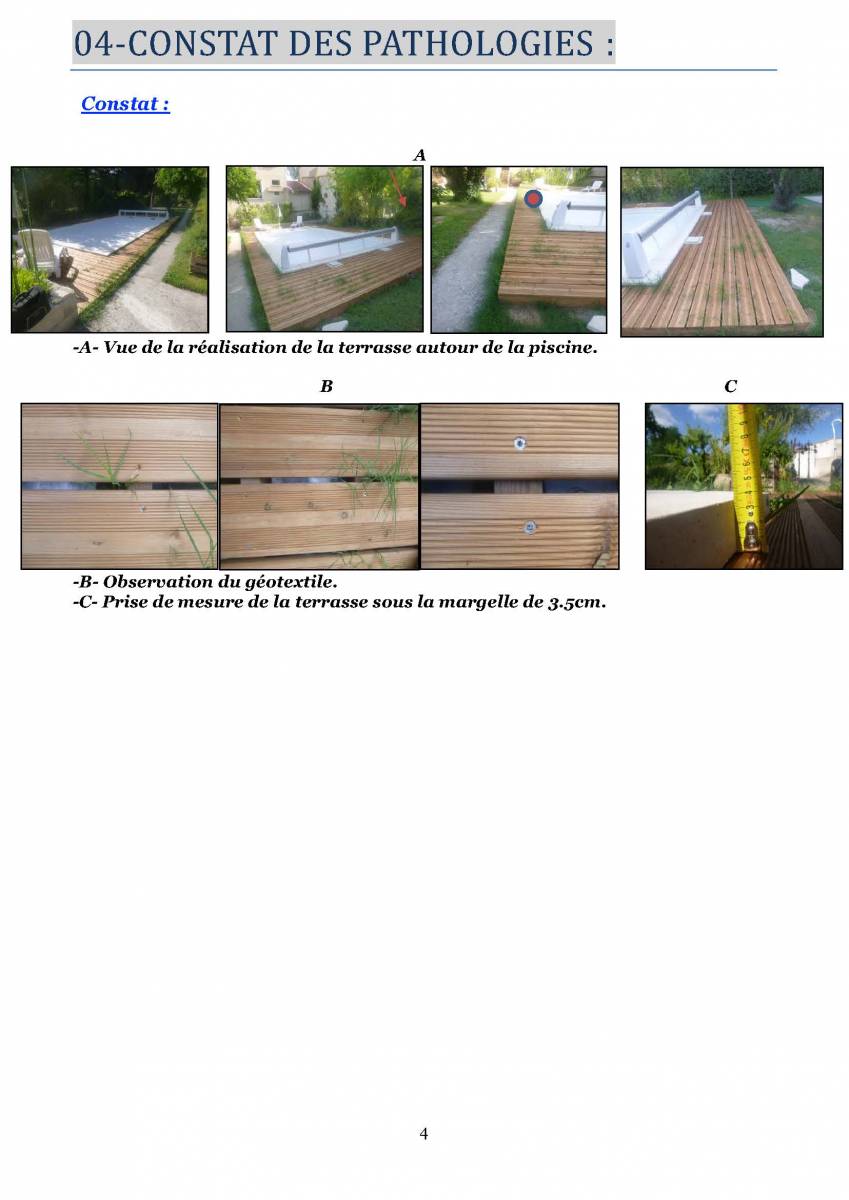 04-CONSTAT DES PATHOLOGIES :

Constat :

A

-A- Vue de la réalisation de la terrasse autour de la piscine.

B

C

-B- Observation du géotextile.
-C- Prise de mesure de la terrasse sous la margelle de 3.5cm.

4